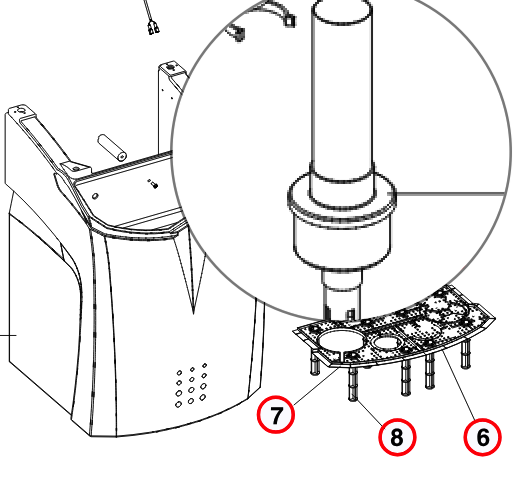 7
8
6